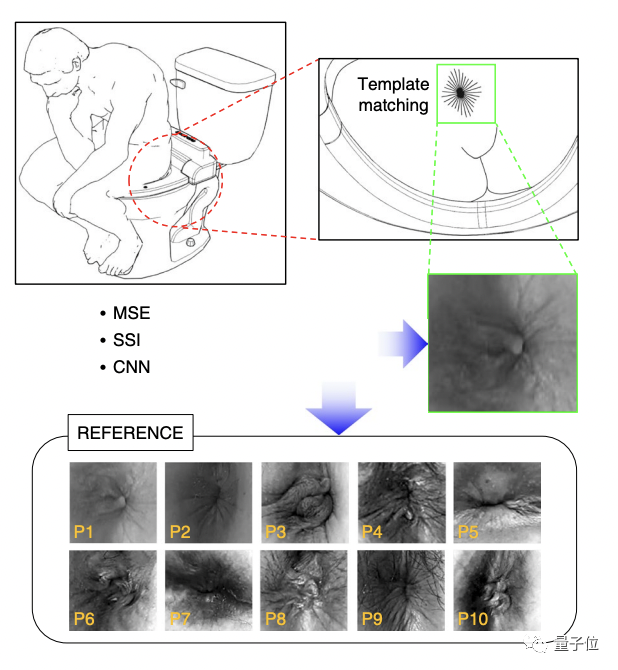 Template matching

• MSE
• SSI
• CNN

REFERENCE

P1 P2 P3 P4 P5
P6 P7 P8 P9 P10

量子位